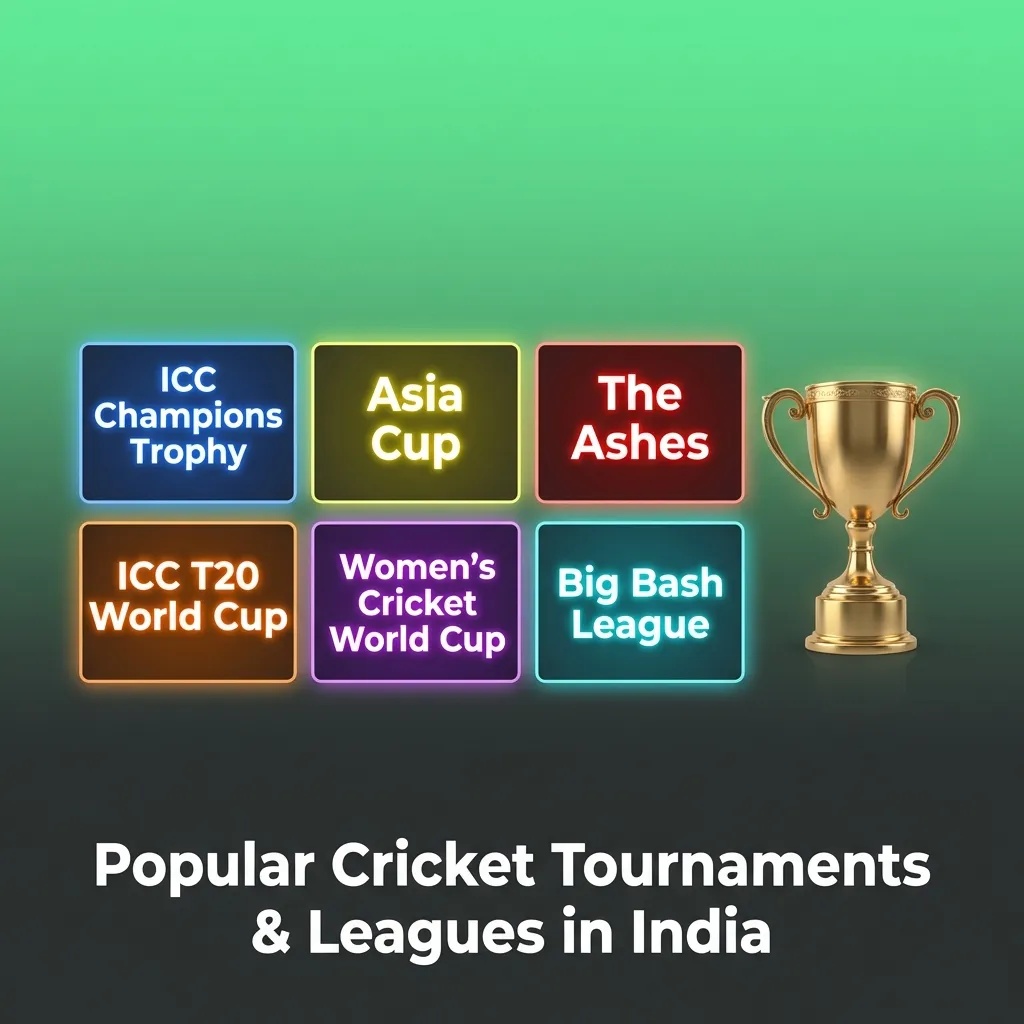 ICC Champions Trophy

Asia Cup

The Ashes

ICC T20 World Cup

Women's Cricket World Cup

Big Bash League

Popular Cricket Tournaments & Leagues in India